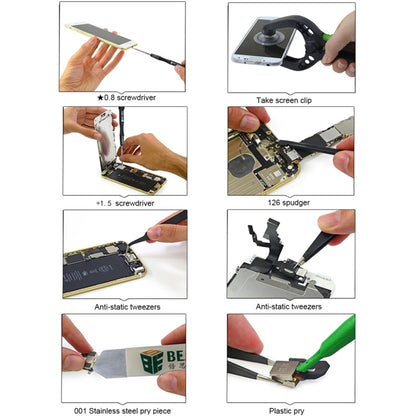 ★0,8 screwdriver

Take screen clip

+1. 5 screwdriver

126 spudger

Anti-static tweezers

Anti-static tweezers

BE

001 Stainless steel pry piece

Plastic pry